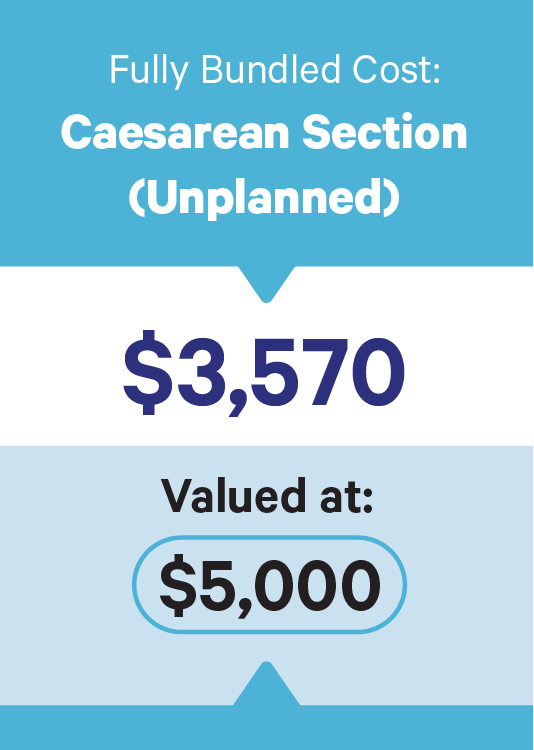 Fully Bundled Cost:

Caesarean Section (Unplanned)

$3,570

Valued at:

$5,000